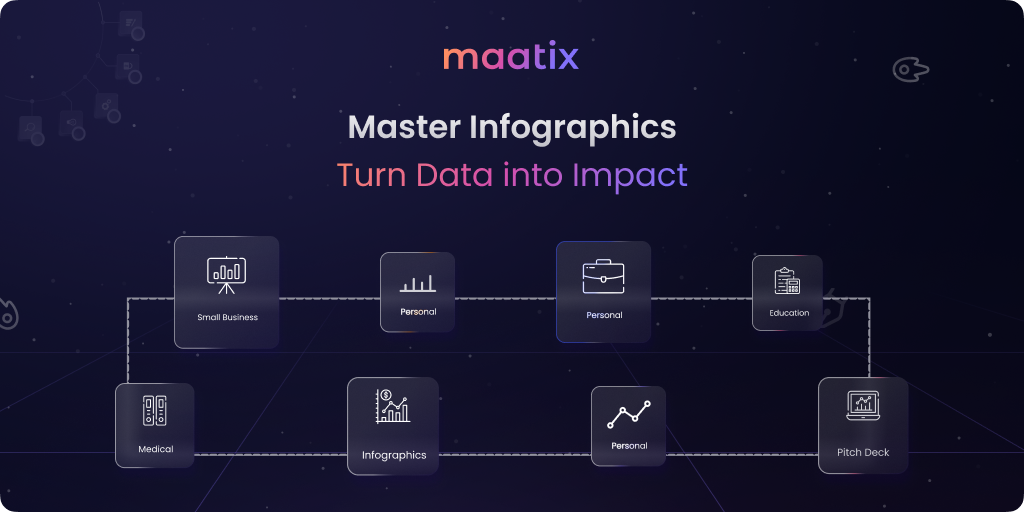 maatix

Master Infographics

Turn Data into Impact

Small Business

Personal

Personal

Education

Medical

Infographics

Personal

Pitch Deck